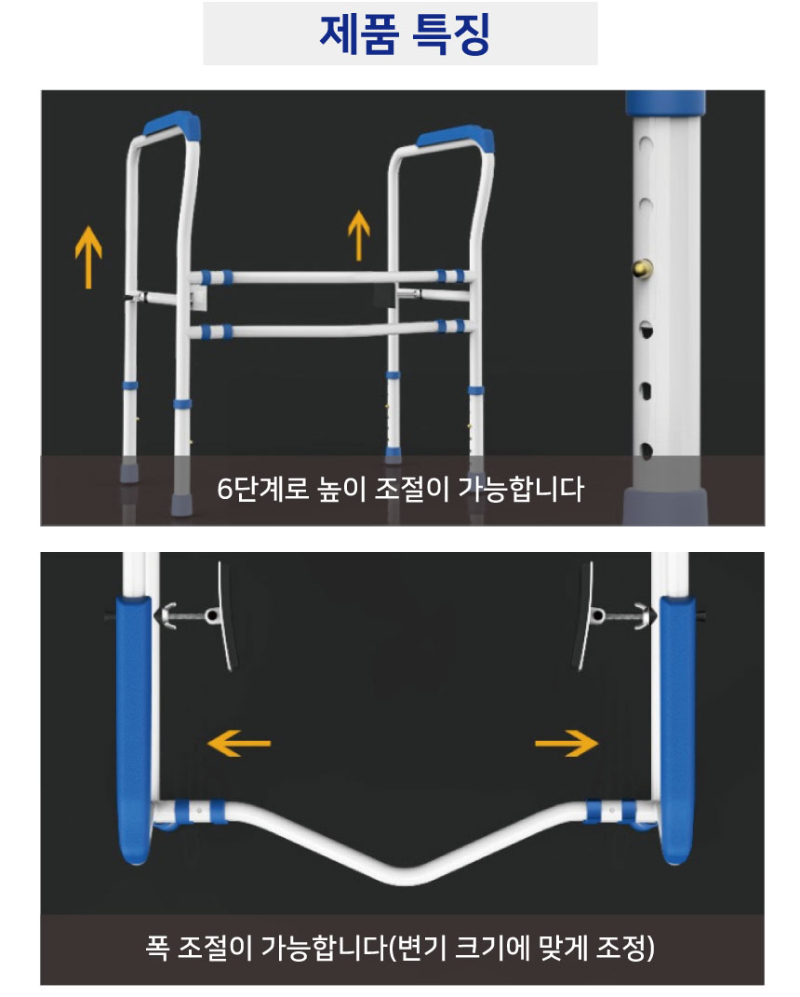 제품 특징

6단계로 높이 조절이 가능합니다

폭 조절이 가능합니다(변기 크기에 맞게 조정)